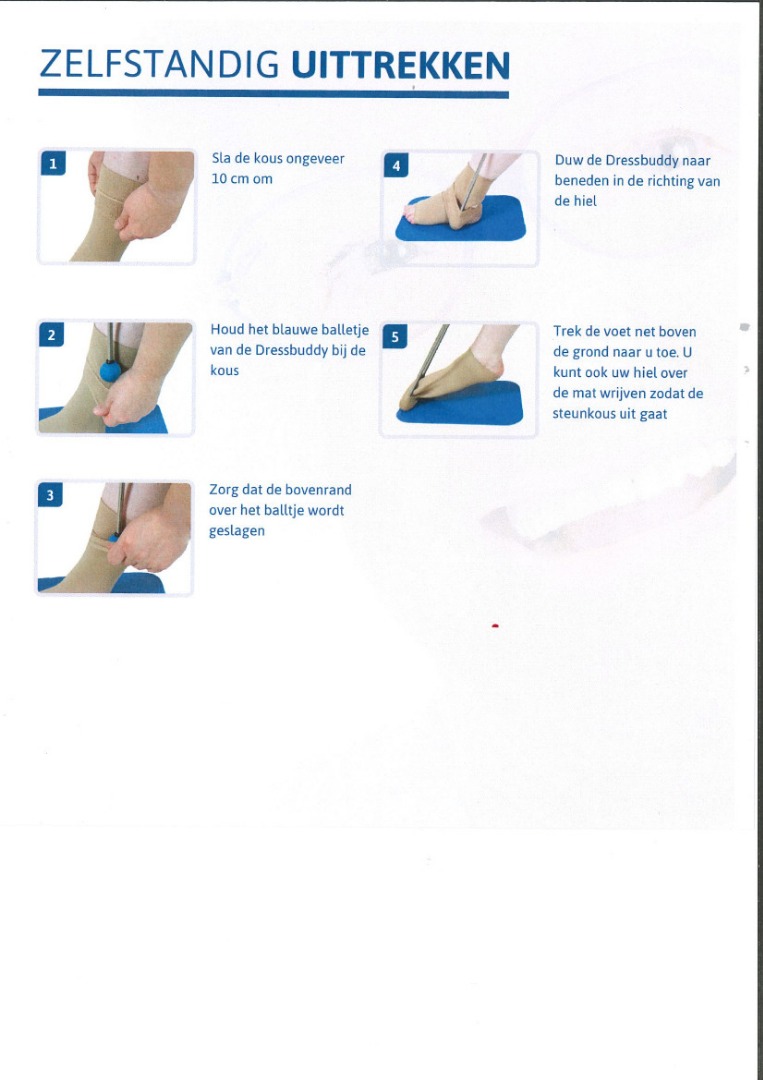 ZELFSTANDIG UITTREKKEN

1

Sla de kous ongeveer 10 cm om

2

Houd het blauwe balletje van de Dressbuddy bij de kous

3

Zorg dat de bovenrand over het balltje wordt geslagen

4

Duw de Dressbuddy naar beneden in de richting van de hiel

5

Trek de voet net boven de grond naar u toe. U kunt ook uw hiel over de mat wrijven zodat de steunkous uit gaat