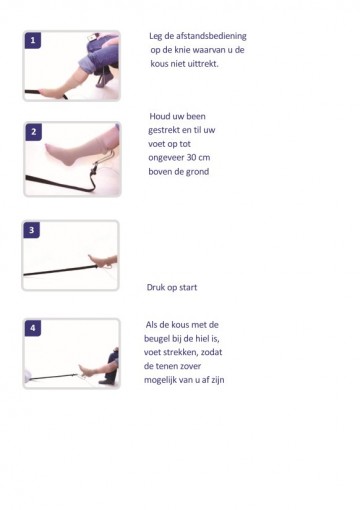 1

Leg de afstandsbediening op de knie waarvan u de kous niet uittrekt.

2

Houd uw been gestrekt en til uw voet op tot ongeveer 30 cm boven de grond

3

Druk op start

4

Als de kous met de beugel bij de hiel is, voet strekken, zodat de tenen zover mogelijk van u af zijn