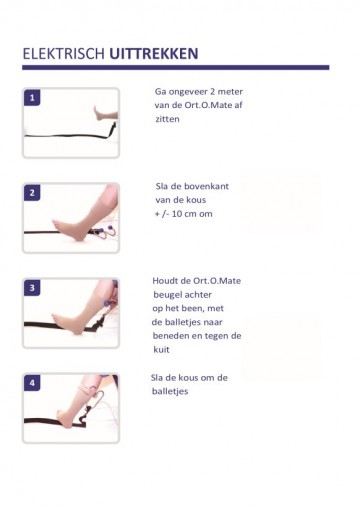 ELEKTRISCH UITTREKKEN

1

Ga ongeveer 2 meter van de Ort.O.Mate af zitten

2

Sla de bovenkant van de kous + /- 10 cm om

3

Houdt de Ort.O.Mate beugel achter op het been, met de balletjes naar beneden en tegen de kuit

4

Sla de kous om de balletjes